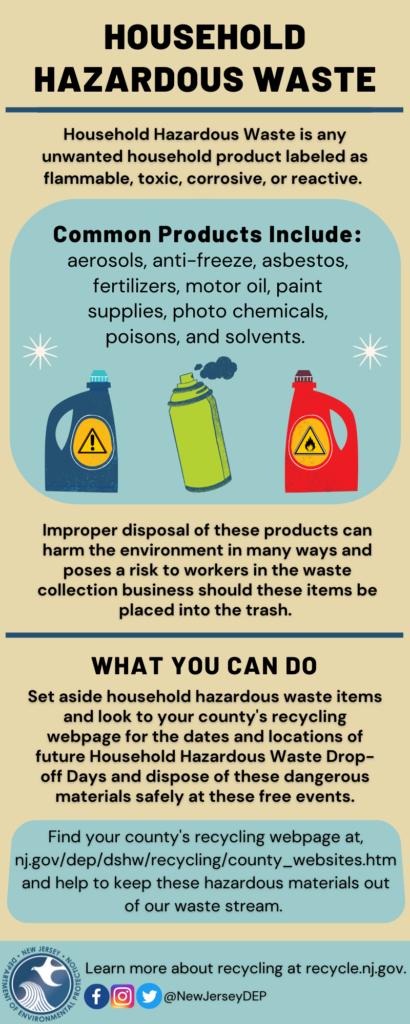 HOUSEHOLD HAZARDOUS WASTE

Household Hazardous Waste is any unwanted household product labeled as flammable, toxic, corrosive, or reactive.

Common Products Include:
aerosols, anti-freeze, asbestos, fertilizers, motor oil, paint supplies, photo chemicals, poisons, and solvents.

Improper disposal of these products can harm the environment in many ways and poses a risk to workers in the waste collection business should these items be placed into the trash.

WHAT YOU CAN DO

Set aside household hazardous waste items and look to your county's recycling webpage for the dates and locations of future Household Hazardous Waste Drop-off Days and dispose of these dangerous materials safely at these free events.

Find your county's recycling webpage at, nj.gov/dep/dshw/recycling/county_websites.htm and help to keep these hazardous materials out of our waste stream.

NEW JERSEY DEPARTMENT OF ENVIRONMENTAL PROTECTION

Learn more about recycling at recycle.nj.gov.

@NewJerseyDEP